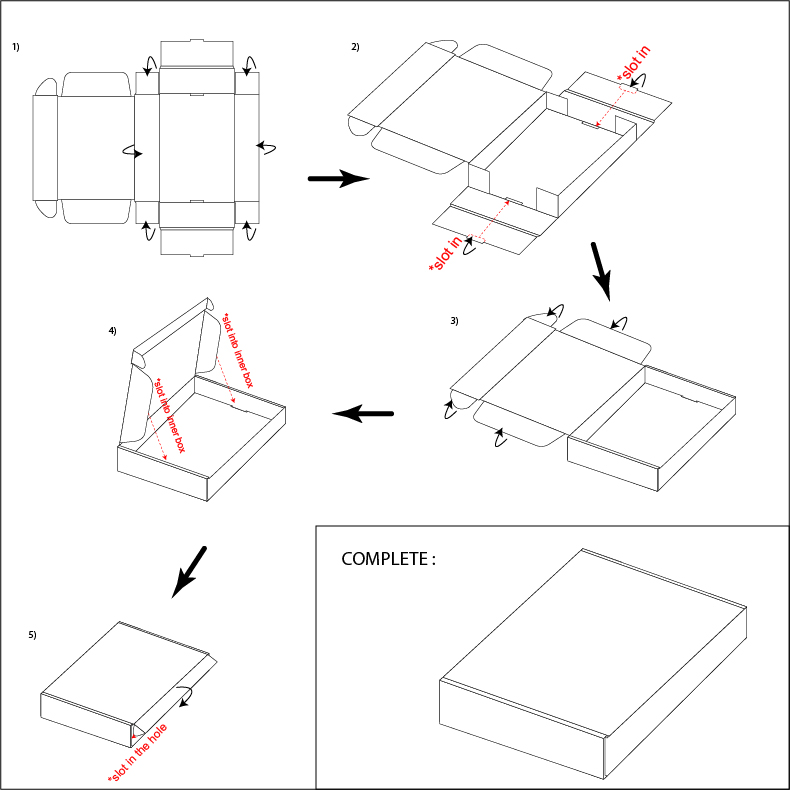 1)

2)

*slot in

*slot in

3)

4)

*slot into inner box

*slot into inner box

5)

*slot in the hole

COMPLETE :